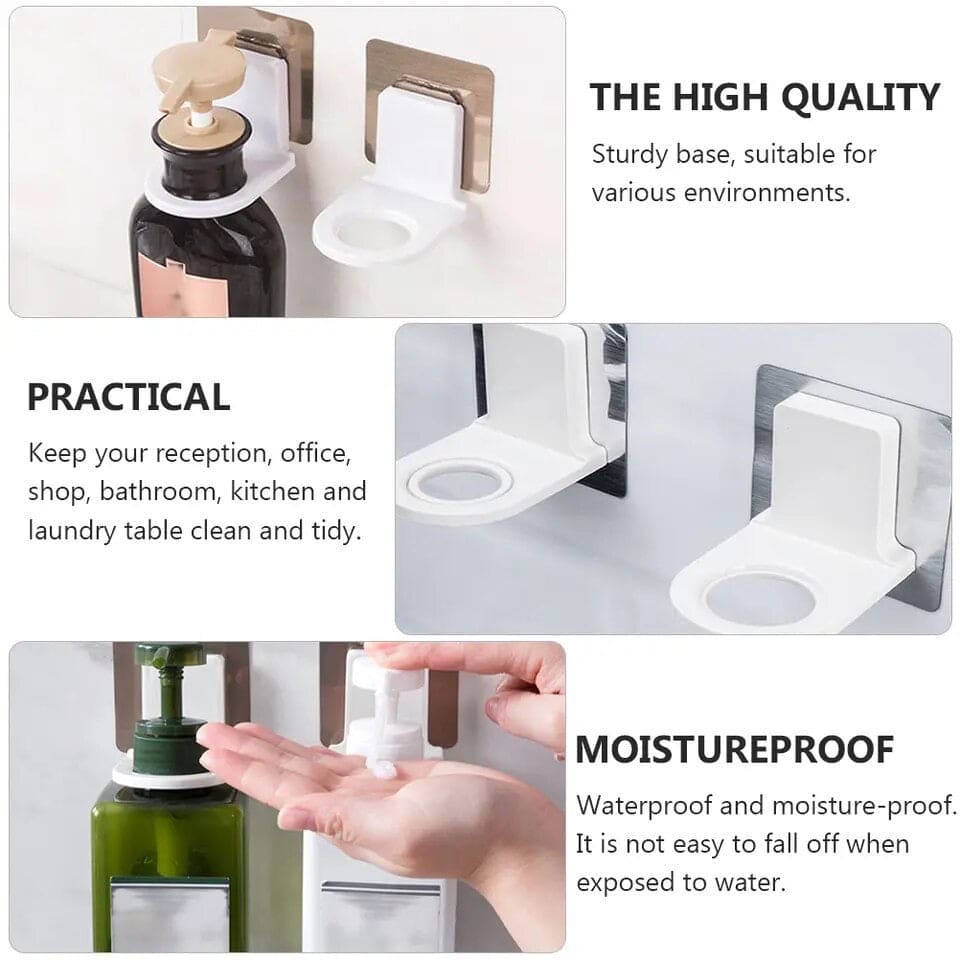 THE HIGH QUALITY

Sturdy base, suitable for various environments.

PRACTICAL

Keep your reception, office, shop, bathroom, kitchen and laundry table clean and tidy.

MOISTUREPROOF

Waterproof and moisture-proof. It is not easy to fall off when exposed to water.